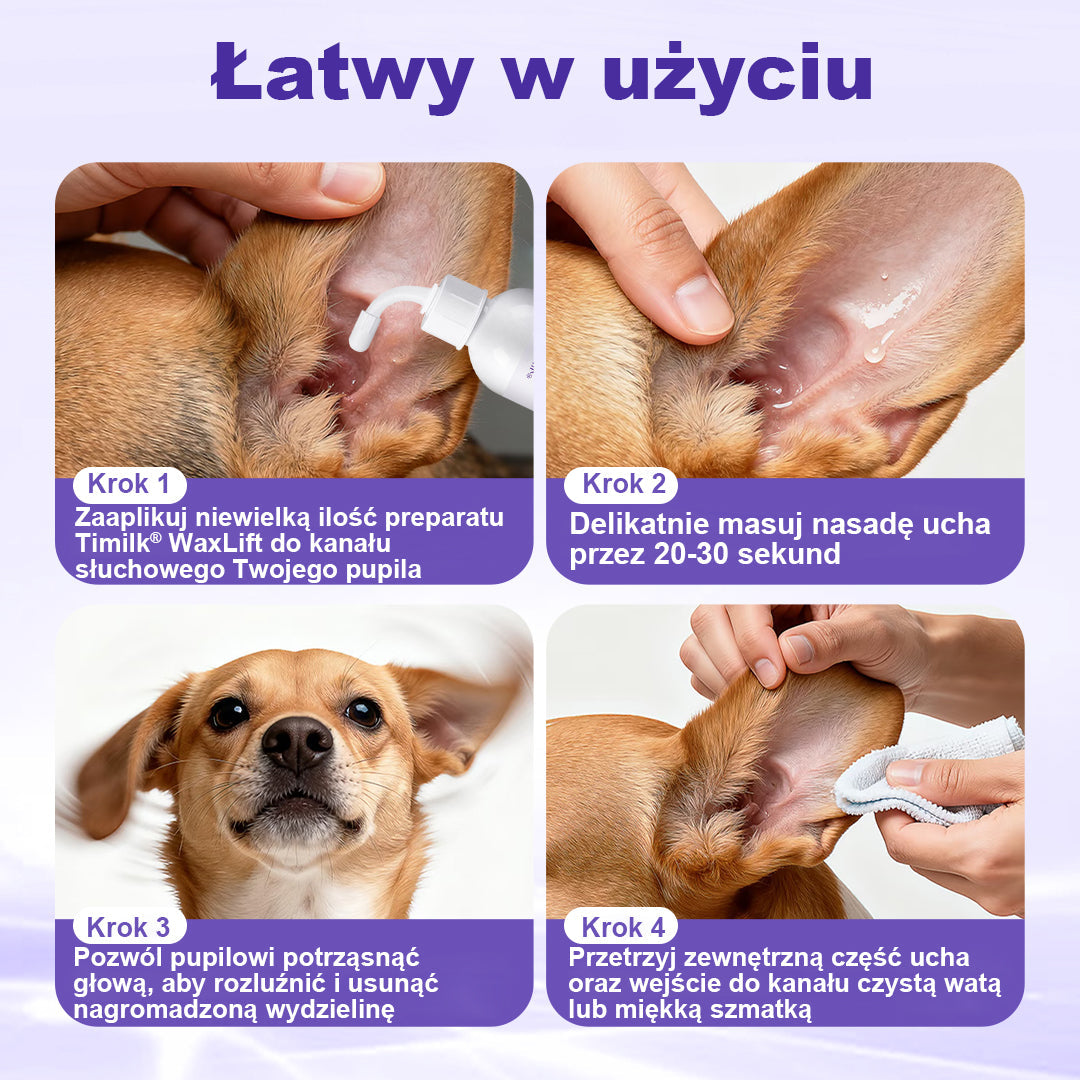 Łatwy w użyciu

Krok 1
Zaaplikuj niewielką ilość preparatu Timilk® WaxLift do kanału słuchowego Twojego pupila

Krok 2
Delikatnie masuj nasadę ucha przez 20-30 sekund

Krok 3
Pozwól pupilowi potrząsnąć głową, aby rozluźnić i usunąć nagromadzoną wydzielinę

Krok 4
Przetrzyj zewnętrzną część ucha oraz wejście do kanału czystą watą lub miękką szmatką