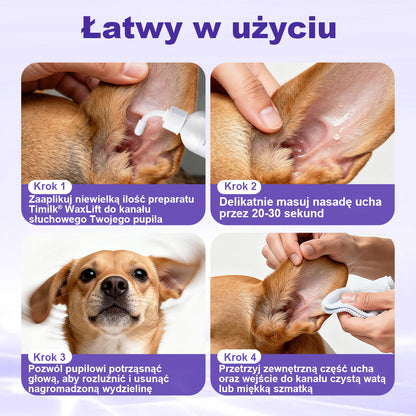 Łatwy w użyciu

Krok 1
Zaaplikuj niewielką ilość preparatu Timilk® WaxLift do kanału słuchowego Twojego pupila

Krok 2
Delikatnie masuj nasadę ucha przez 20-30 sekund

Krok 3
Pozwól pupilowi potrząsnąć głową, aby rozluźnić i usunąć nagromadzoną wydzielinę

Krok 4
Przetrzyj zewnętrzną część ucha oraz wejście do kanału czystą watą lub miękką szmatką